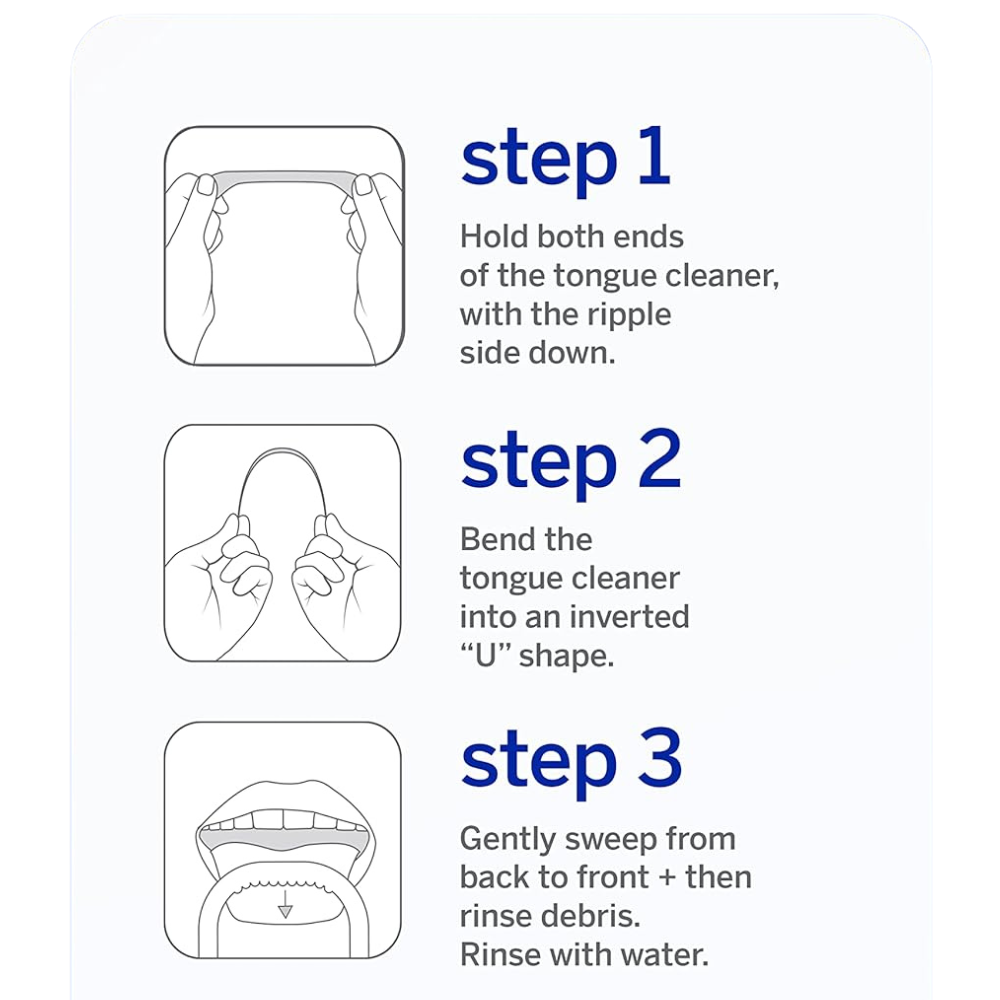 step 1

Hold both ends of the tongue cleaner, with the ripple side down.

step 2

Bend the tongue cleaner into an inverted “U” shape.

step 3

Gently sweep from back to front + then rinse debris. Rinse with water.